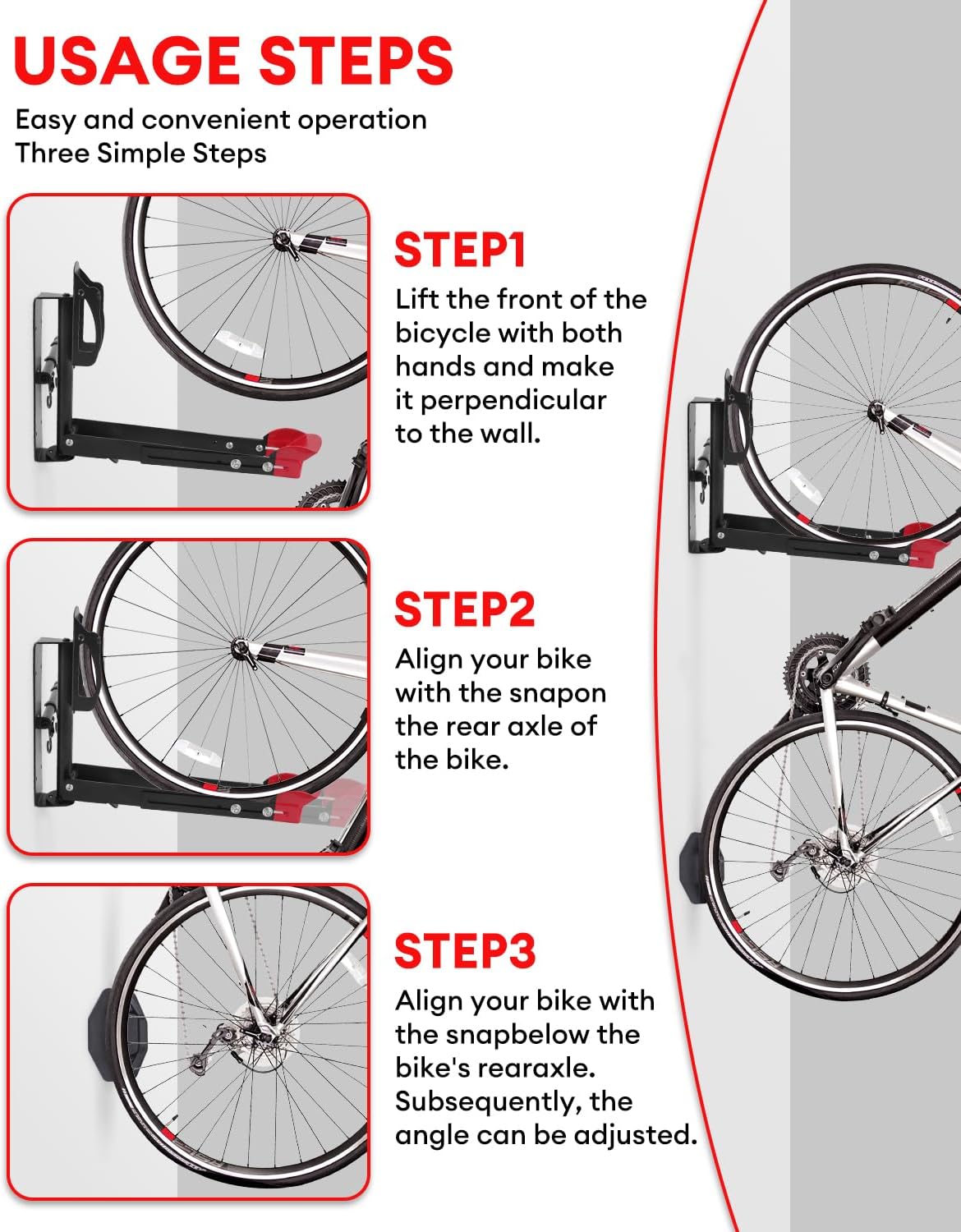 USAGE STEPS

Easy and convenient operation
Three Simple Steps

STEP1

Lift the front of the bicycle with both hands and make it perpendicular to the wall.

STEP2

Align your bike with the snapon the rear axle of the bike.

STEP3

Align your bike with the snapbelow the bike's rearaxle. Subsequently, the angle can be adjusted.