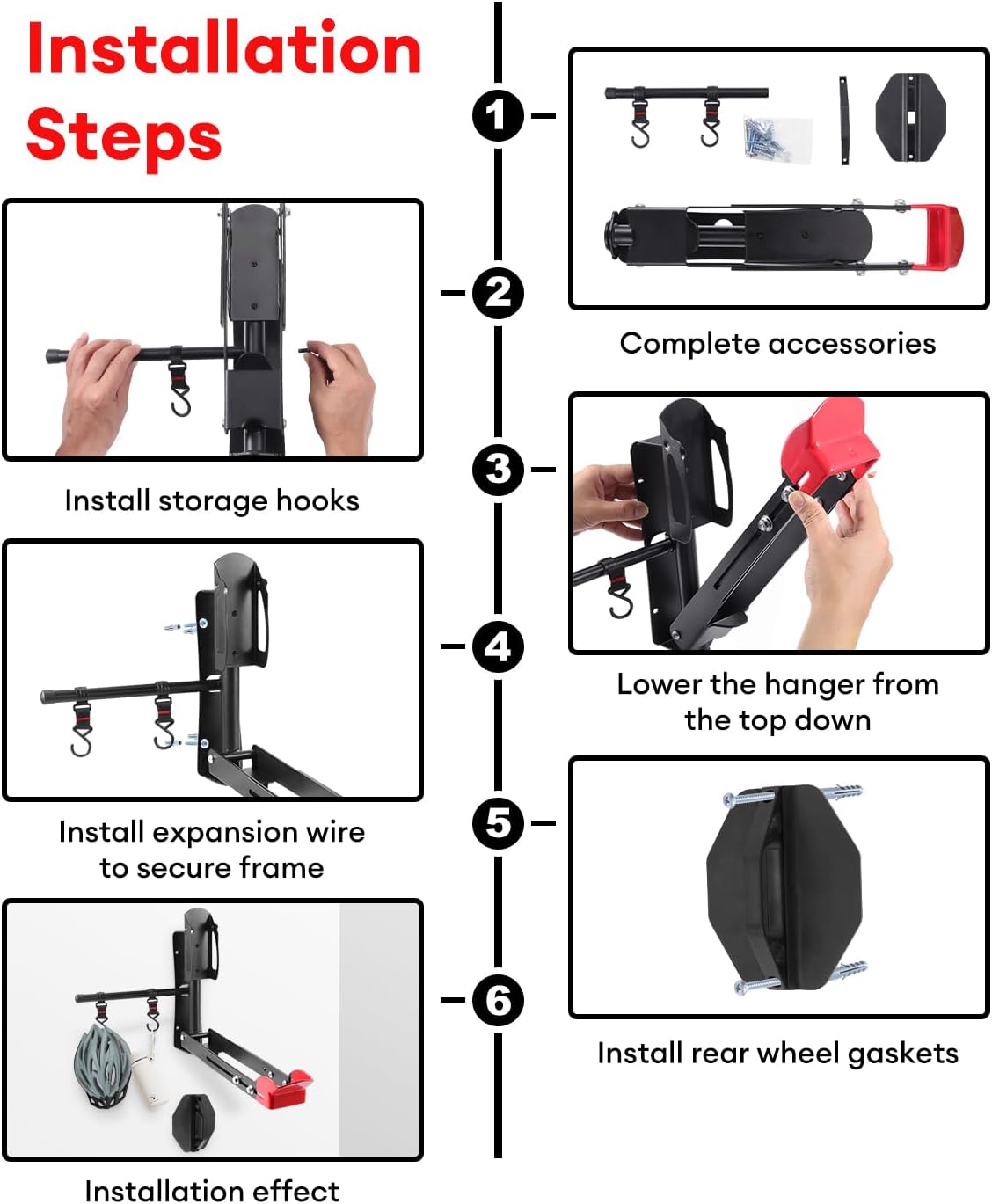 Installation Steps

1

Complete accessories

2

Install storage hooks

3

Lower the hanger from the top down

4

Install expansion wire to secure frame

5

Install rear wheel gaskets

6

Installation effect