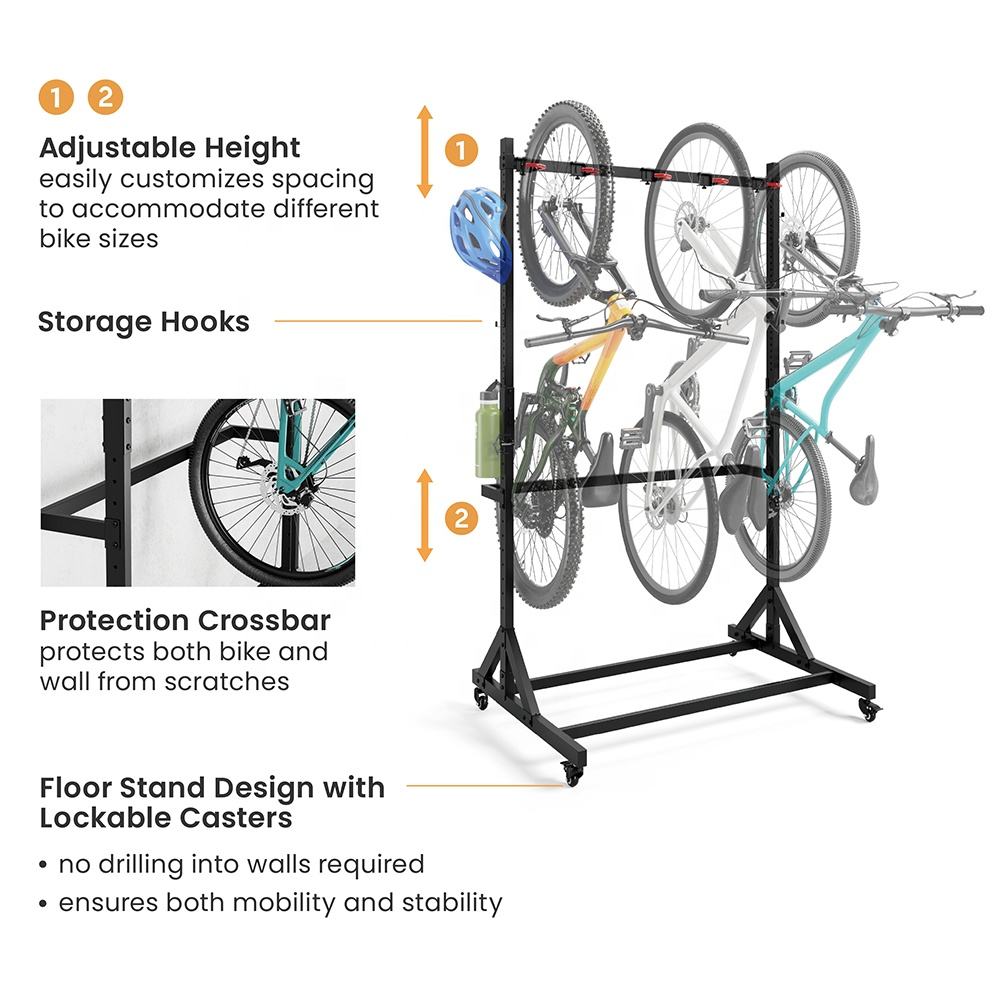 1 2

Adjustable Height
easily customizes spacing to accommodate different bike sizes

1

Storage Hooks

2

Protection Crossbar
protects both bike and wall from scratches

Floor Stand Design with Lockable Casters

• no drilling into walls required
• ensures both mobility and stability